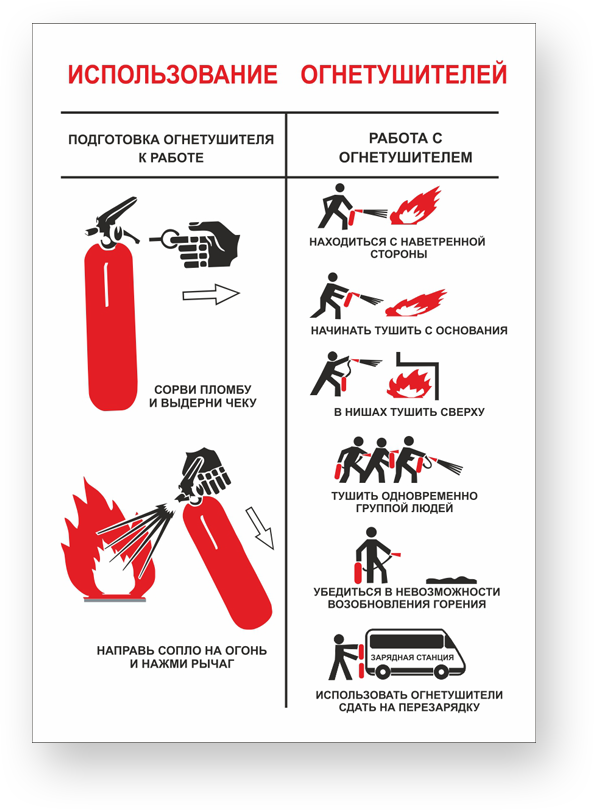 ИСПОЛЬЗОВАНИЕ ОГНЕТУШИТЕЛЕЙ

ПОДГОТОВКА ОГНЕТУШИТЕЛЯ К РАБОТЕ

СОРВИ ПЛОМБУ И ВЫДЕРНИ ЧЕКУ

НАПРАВЬ СОПЛО НА ОГОНЬ И НАЖМИ РЫЧАГ

РАБОТА С ОГНЕТУШИТЕЛЕМ

НАХОДИТЬСЯ С НАВЕТРЕННОЙ СТОРОНЫ

НАЧИНАТЬ ТУШИТЬ С ОСНОВАНИЯ

В НИШАХ ТУШИТЬ СВЕРХУ

ТУШИТЬ ОДНОВРЕМЕННО ГРУППОЙ ЛЮДЕЙ

УБЕДИТЬСЯ В НЕВОЗМОЖНОСТИ ВОЗОБНОВЛЕНИЯ ГОРЕНИЯ

ЗАРЯДНАЯ СТАНЦИЯ

ИСПОЛЬЗОВАТЬ ОГНЕТУШИТЕЛИ СДАТЬ НА ПЕРЕЗАРЯДКУ