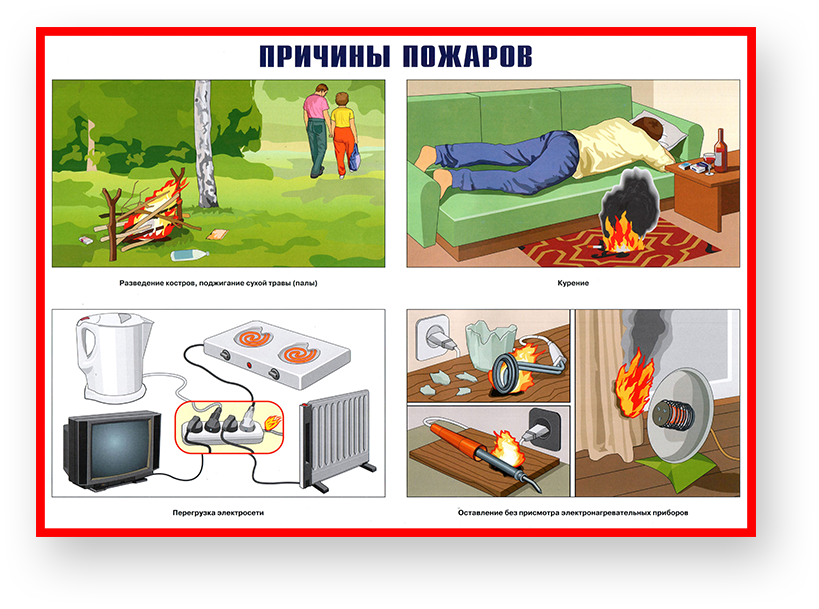 ПРИЧИНЫ ПОЖАРОВ

Разведение костров, поджигание сухой травы (палы)

Курение

Перегрузка электросети

Оставление без присмотра электронагревательных приборов